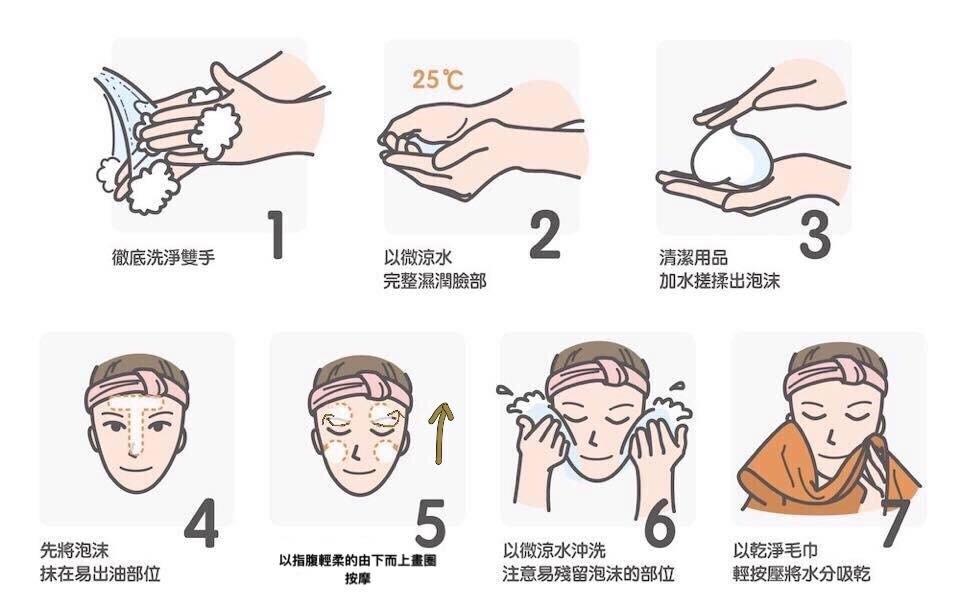 1
徹底洗淨雙手

25℃
2
以微涼水
完整濕潤臉部

3
清潔用品
加水搓揉出泡沫

4
先將泡沫
抹在易出油部位

5
以指腹輕柔的由下而上畫圈
按摩

6
以微涼水沖洗
注意易殘留泡沫的部位

7
以乾淨毛巾
輕按壓將水分吸乾