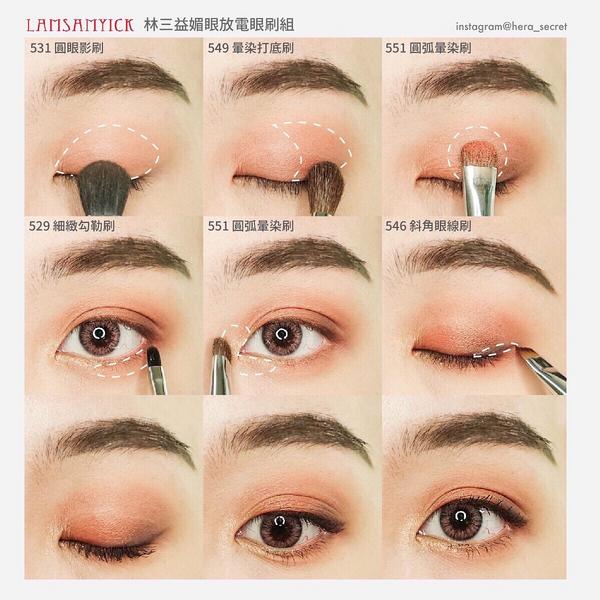 LAMSAMYICK 林三益媚眼放電眼刷組

instagram@hera_secret

531 圓眼影刷

549 暈染打底刷

551 圓弧暈染刷

529 細緻勾勒刷

551 圓弧暈染刷

546 斜角眼線刷